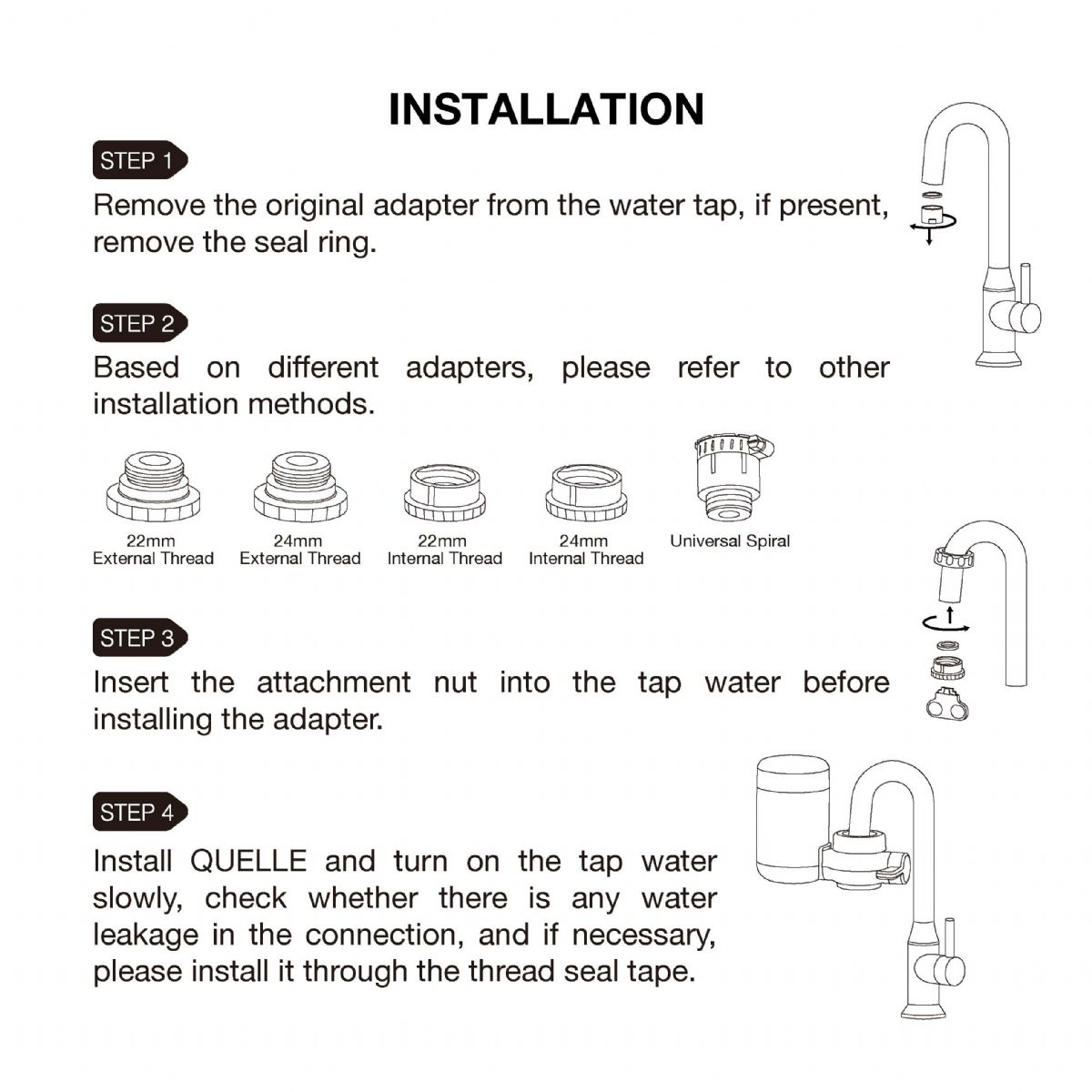 INSTALLATION

STEP 1

Remove the original adapter from the water tap, if present, remove the seal ring.

STEP 2

Based on different adapters, please refer to other installation methods.

22mm
External Thread

24mm
External Thread

22mm
Internal Thread

24mm
Internal Thread

Universal Spiral

STEP 3

Insert the attachment nut into the tap water before installing the adapter.

STEP 4

Install QUELLE and turn on the tap water slowly, check whether there is any water leakage in the connection, and if necessary, please install it through the thread seal tape.