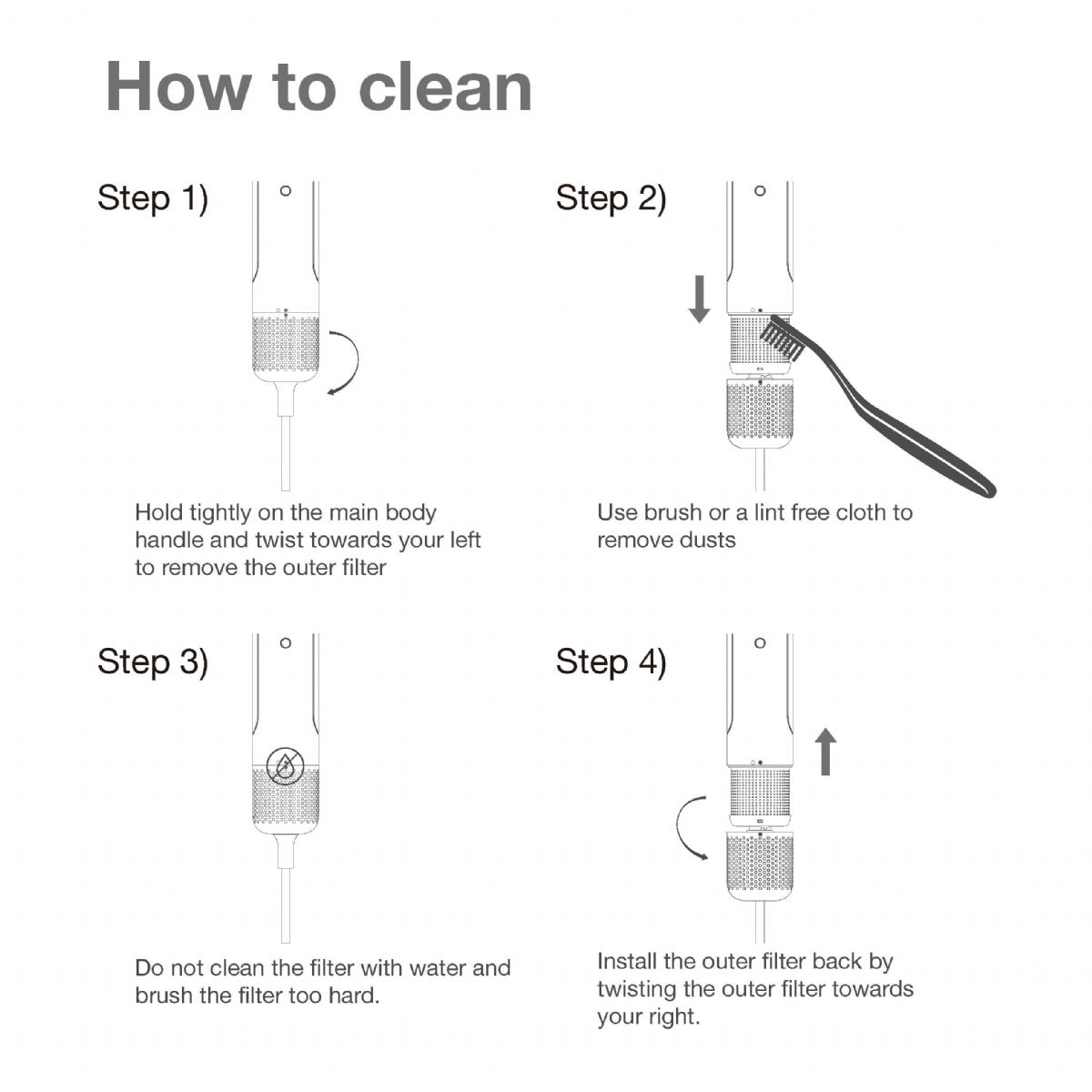 How to clean

Step 1)

Hold tightly on the main body handle and twist towards your left to remove the outer filter

Step 2)

Use brush or a lint free cloth to remove dusts

Step 3)

Do not clean the filter with water and brush the filter too hard.

Step 4)

Install the outer filter back by twisting the outer filter towards your right.